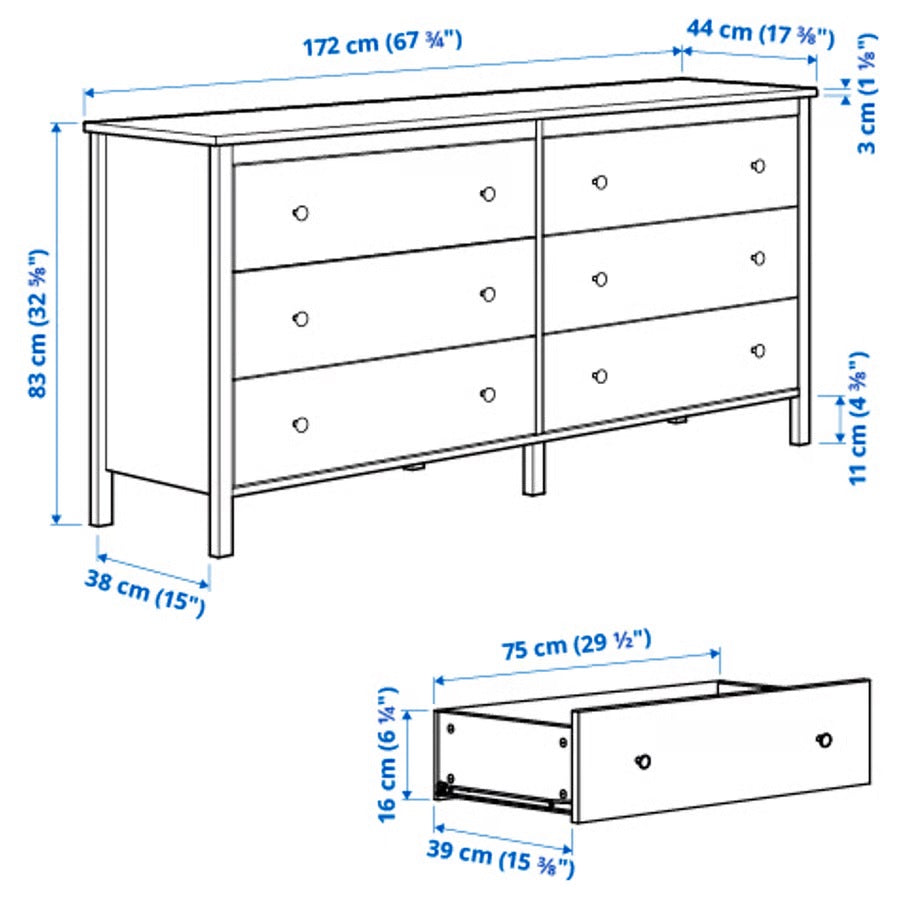 172 cm (67 ¾")
44 cm (17 ⅜")
3 cm (1 ⅛")
83 cm (32 ⅝")
11 cm (4 ⅜")
38 cm (15")
75 cm (29 ½")
16 cm (6 ¼")
39 cm (15 ⅜")