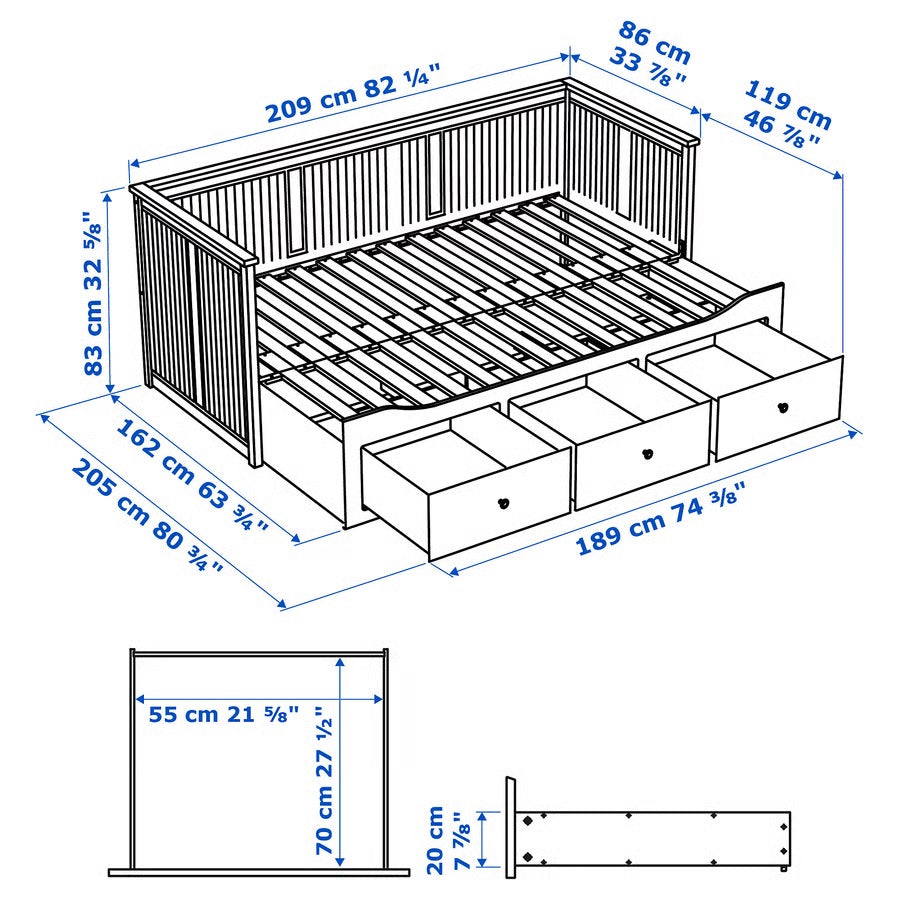 209 cm 82 ¼"

86 cm 33 ⅞"

119 cm 46 ⅞"

83 cm 32 ⅝"

162 cm 63 ¾"

205 cm 80 ¾"

189 cm 74 ⅜"

55 cm 21 ⅝"

70 cm 27 ½"

20 cm 7 ⅞"